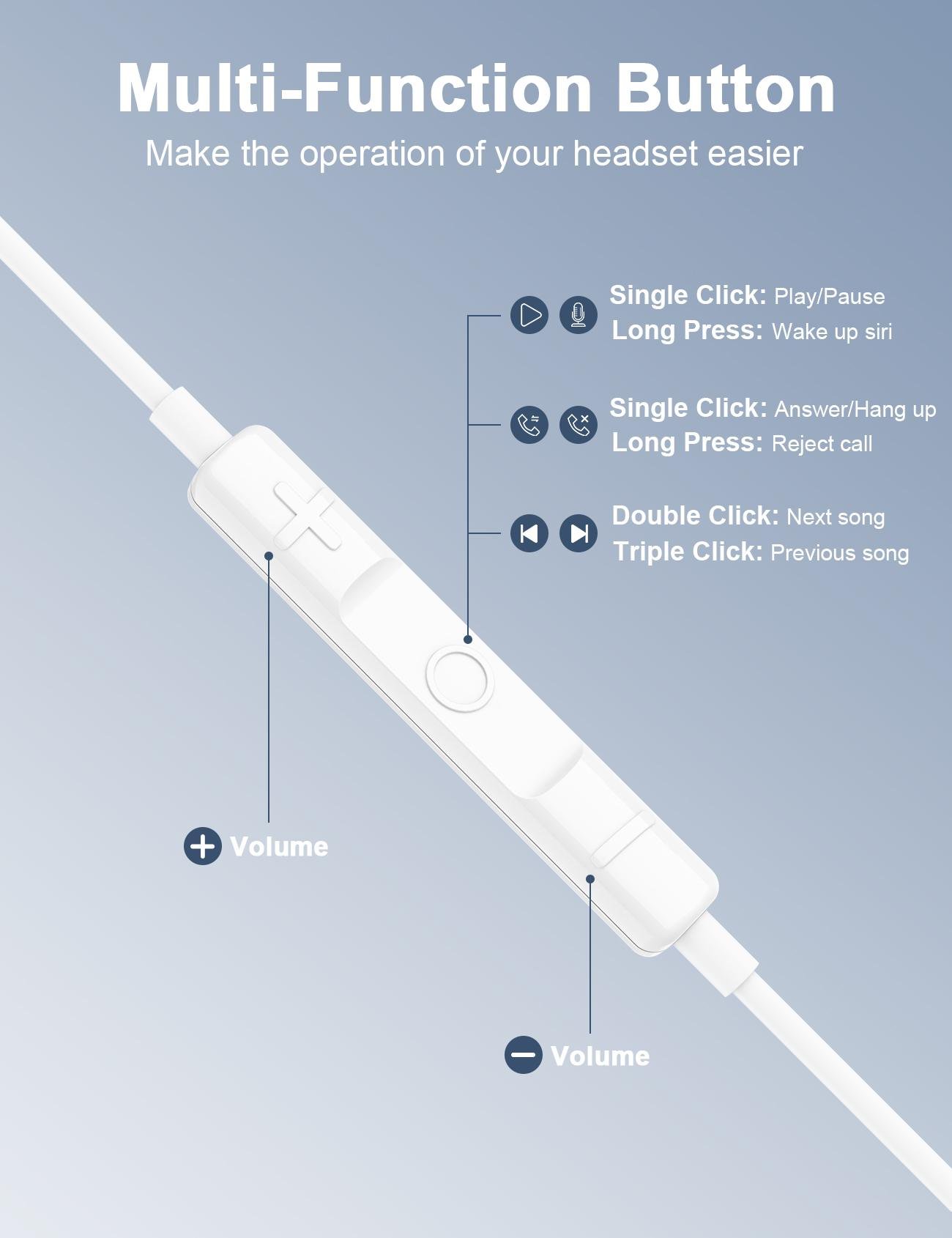 Multi-Function Button

Make the operation of your headset easier

Single Click: Play/Pause
Long Press: Wake up siri

Single Click: Answer/Hang up
Long Press: Reject call

Double Click: Next song
Triple Click: Previous song

Volume

Volume