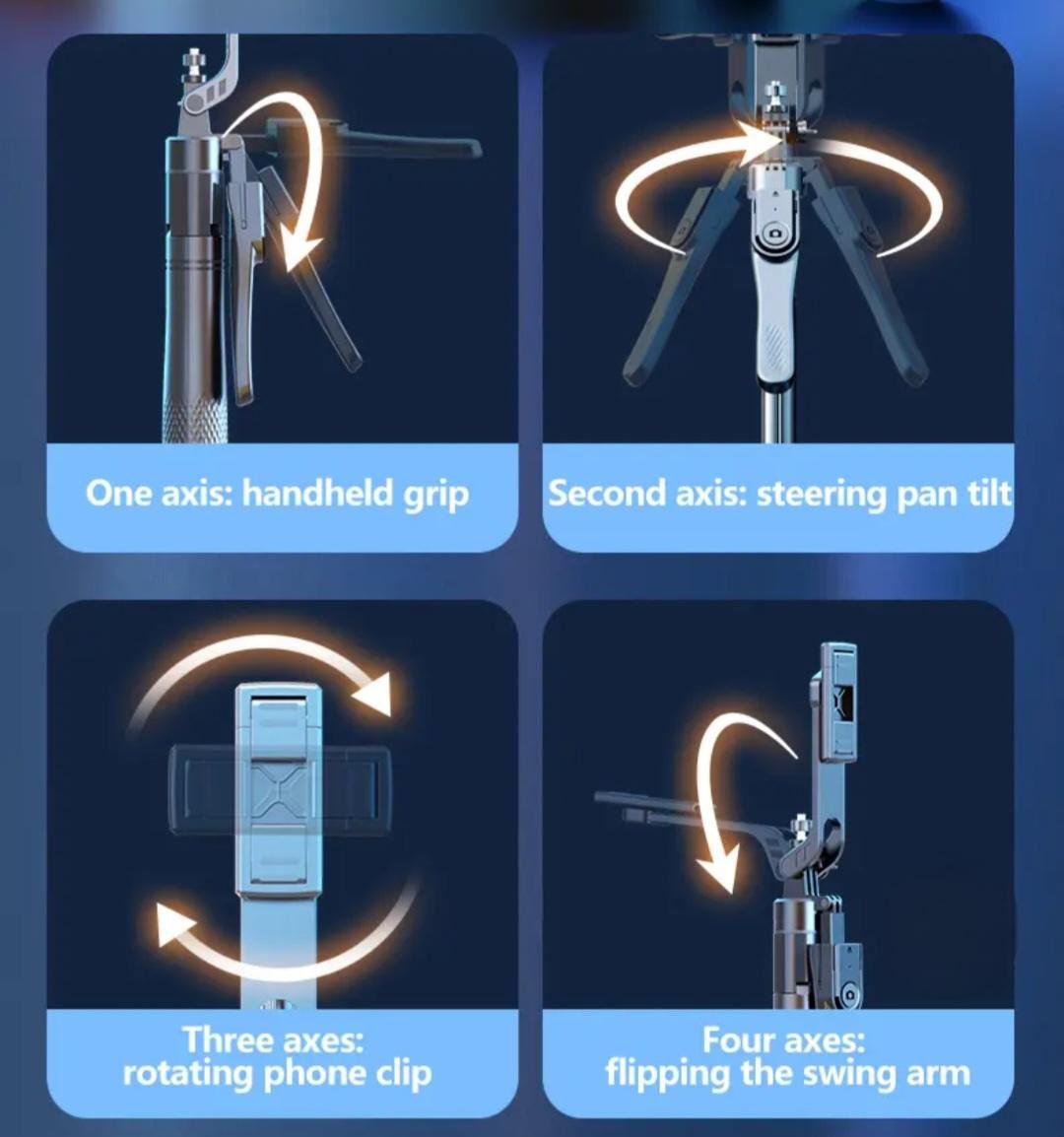 One axis: handheld grip

Second axis: steering pan tilt

Three axes:
rotating phone clip

Four axes:
flipping the swing arm